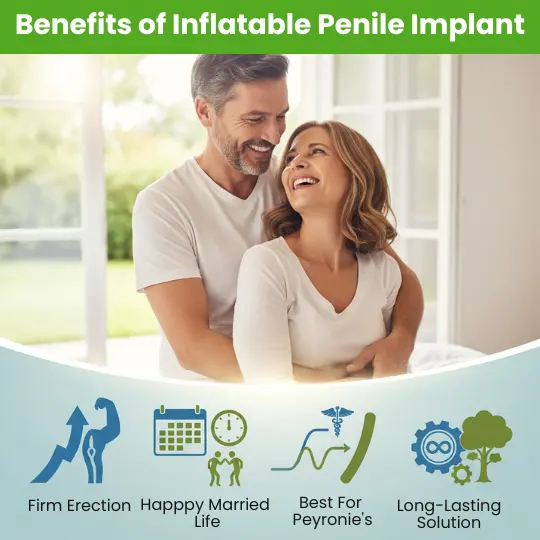 Benefits of Inflatable Penile Implant

Firm Erection

Happpy Married Life

Best For Peyronie's

Long-Lasting Solution