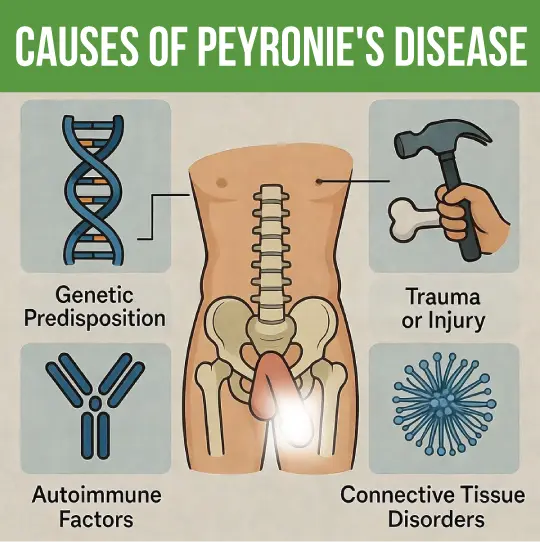 CAUSES OF PEYRONIE'S DISEASE

Genetic Predisposition

Trauma or Injury

Autoimmune Factors

Connective Tissue Disorders