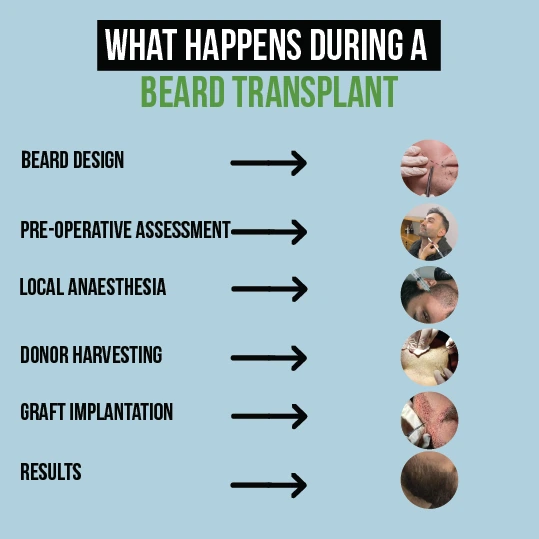 WHAT HAPPENS DURING A
BEARD TRANSPLANT

BEARD DESIGN

PRE-OPERATIVE ASSESSMENT

LOCAL ANAESTHESIA

DONOR HARVESTING

GRAFT IMPLANTATION

RESULTS