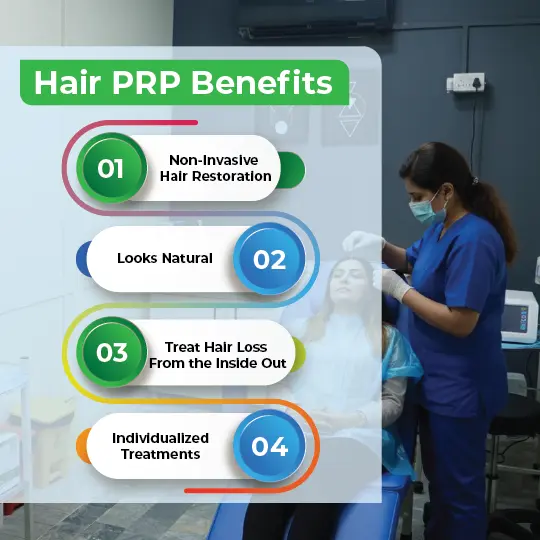 Hair PRP Benefits

01 Non-Invasive Hair Restoration

Looks Natural 02

03 Treat Hair Loss From the Inside Out

Individualized Treatments 04