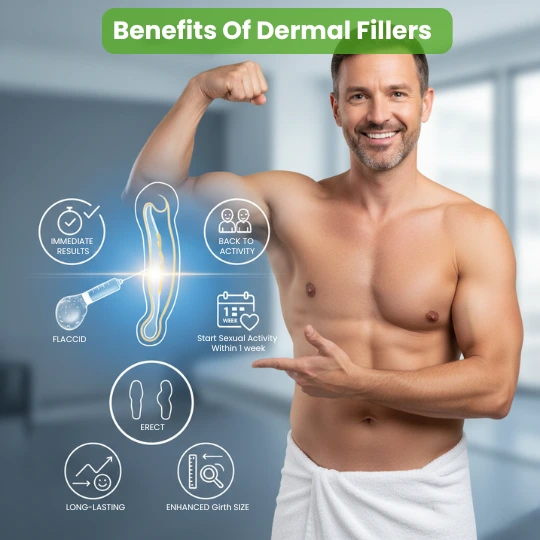 Benefits Of Dermal Fillers

IMMEDIATE RESULTS

BACK TO ACTIVITY

FLACCID

1 WEEK

Start Sexual Activity Within 1 week

ERECT

LONG-LASTING

ENHANCED Girth SIZE