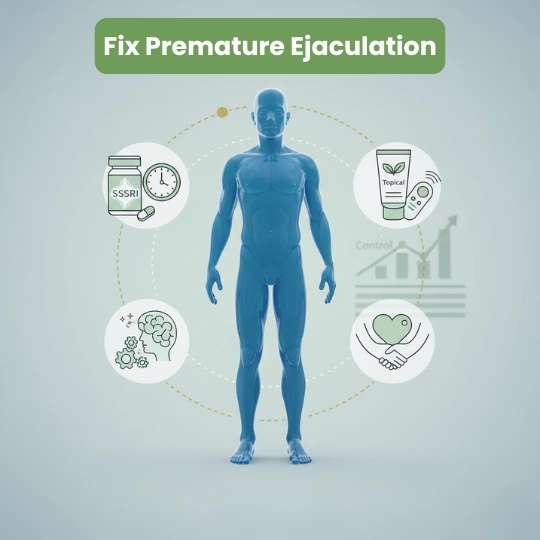 Fix Premature Ejaculation

SSSRI

Topical

Control