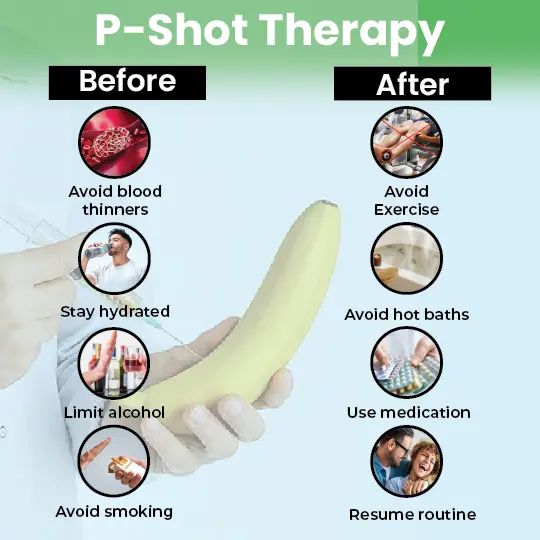 P-Shot Therapy

Before

Avoid blood thinners

Stay hydrated

Limit alcohol

Avoid smoking

After

Avoid Exercise

Avoid hot baths

Use medication

Resume routine