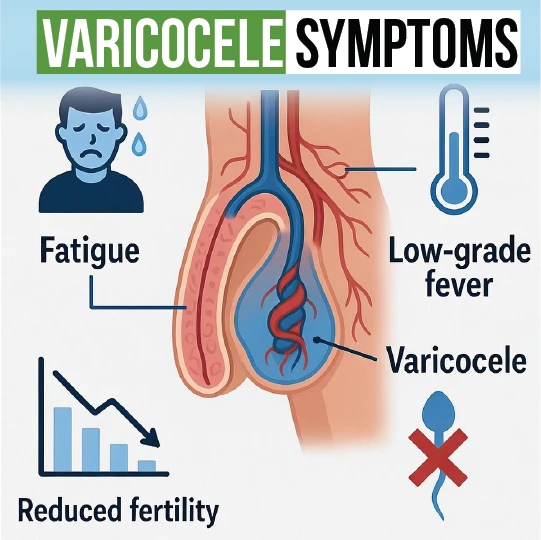 VARICOCELE SYMPTOMS

Fatigue

Low-grade fever

Varicocele

Reduced fertility