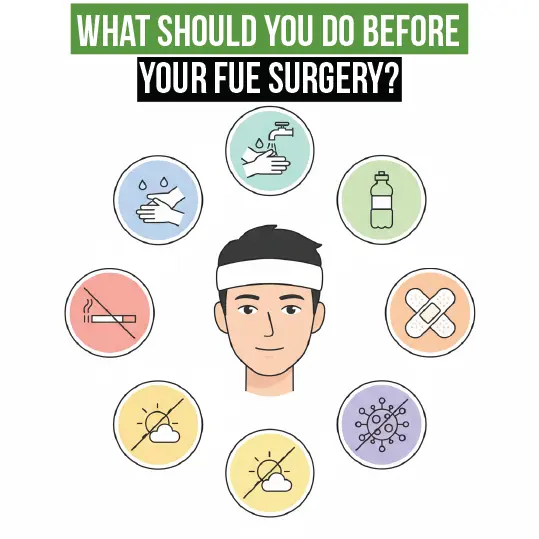 WHAT SHOULD YOU DO BEFORE YOUR FUE SURGERY?